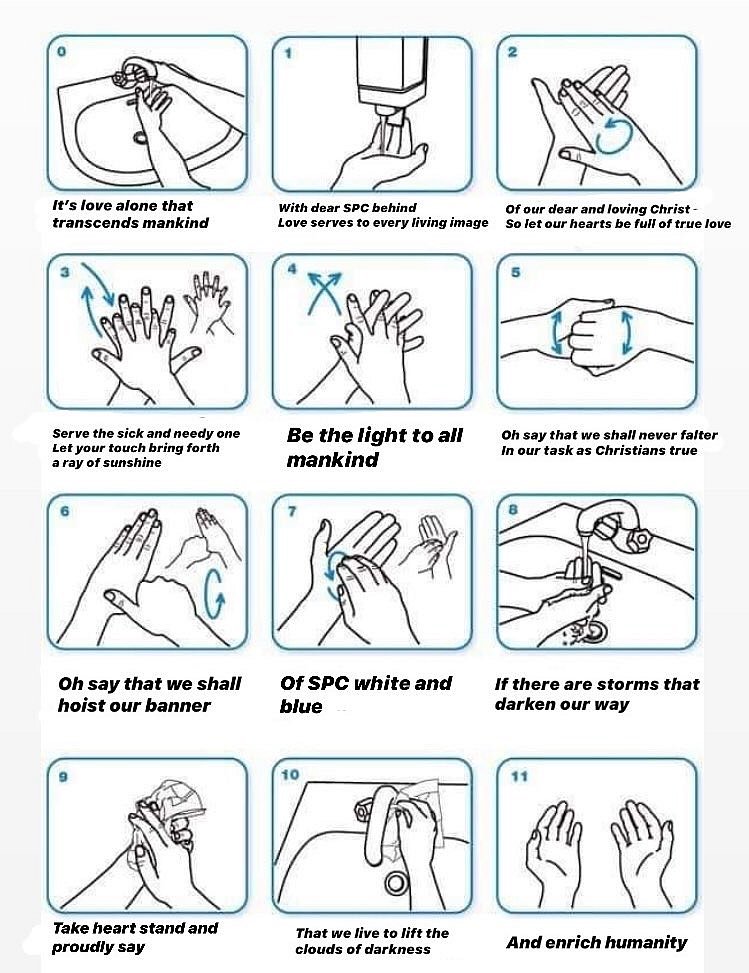 0

It's love alone that transcends mankind

1

With dear SPC behind
Love serves to every living image

2

Of our dear and loving Christ -
So let our hearts be full of true love

3

Serve the sick and needy one
Let your touch bring forth a ray of sunshine

4

Be the light to all mankind

5

Oh say that we shall never falter
In our task as Christians true

6

Oh say that we shall hoist our banner

7

Of SPC white and blue

8

If there are storms that darken our way

9

Take heart stand and proudly say

10

That we live to lift the clouds of darkness

11

And enrich humanity